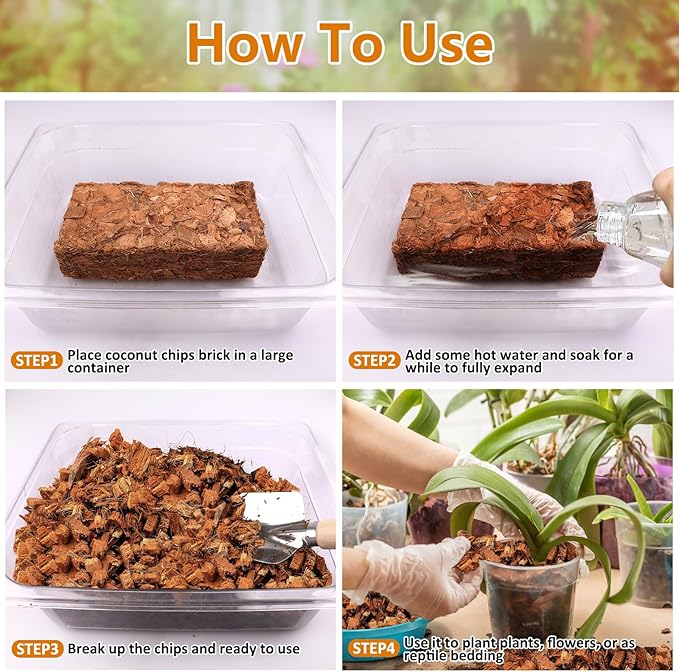 How To Use

STEP1 Place coconut chips brick in a large container

STEP2 Add some hot water and soak for a while to fully expand

STEP3 Break up the chips and ready to use

STEP4 Use it to plant plants, flowers, or as reptile bedding