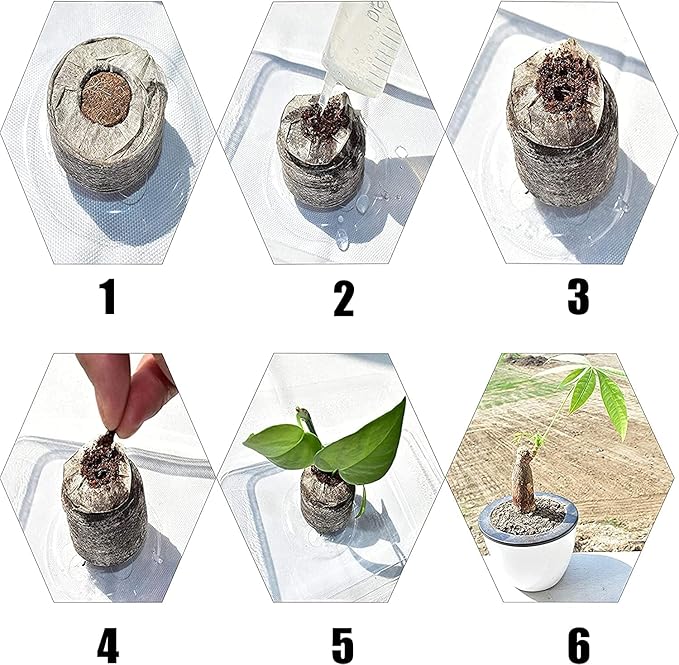 1

2

3

4

5

6