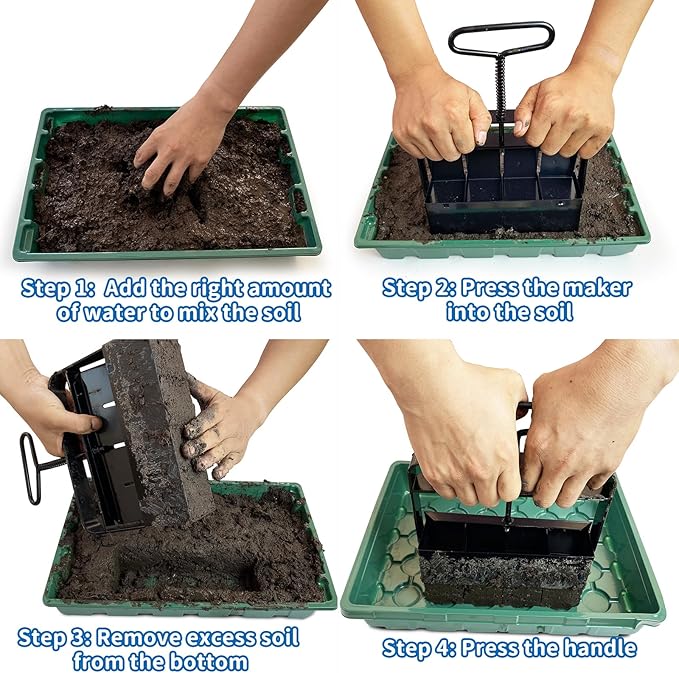 Step 1: Add the right amount of water to mix the soil

Step 2: Press the maker into the soil

Step 3: Remove excess soil from the bottom

Step 4: Press the handle