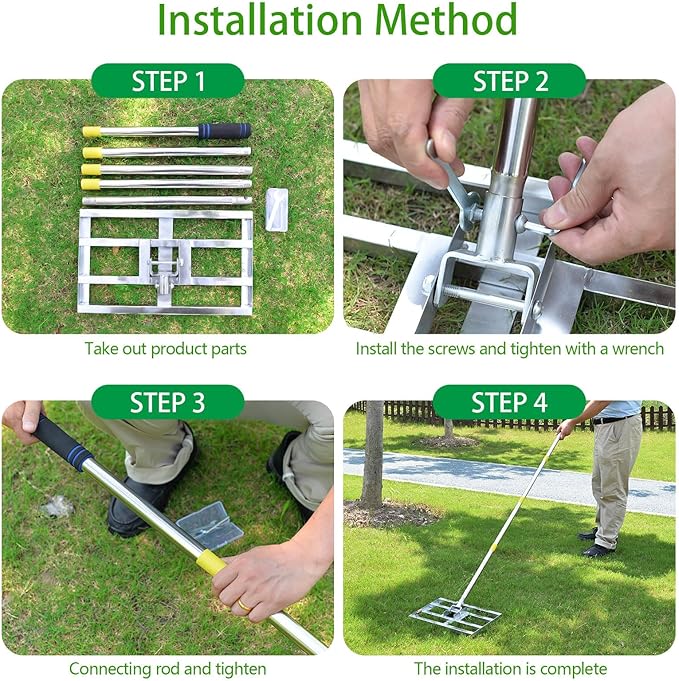 Installation Method

STEP 1

Take out product parts

STEP 2

Install the screws and tighten with a wrench

STEP 3

Connecting rod and tighten

STEP 4

The installation is complete