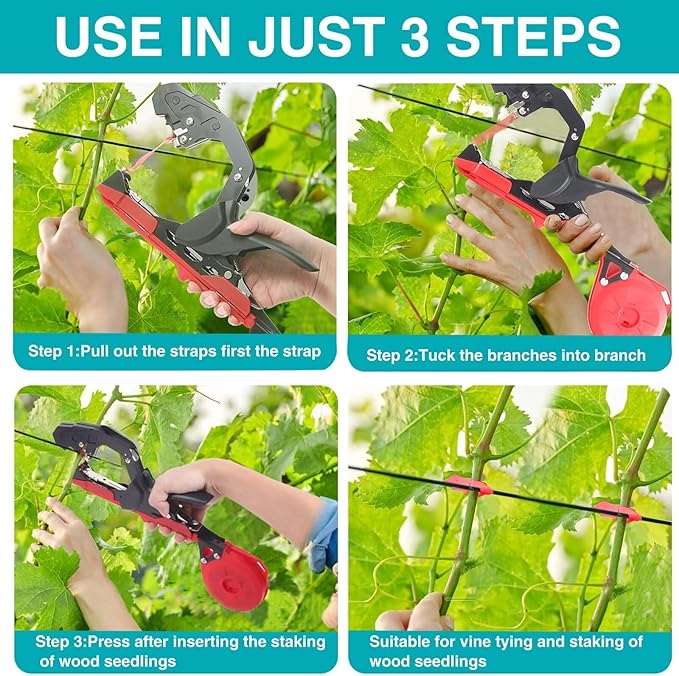 USE IN JUST 3 STEPS

Step 1:Pull out the straps first the strap

Step 2:Tuck the branches into branch

Step 3:Press after inserting the staking of wood seedlings

Suitable for vine tying and staking of wood seedlings