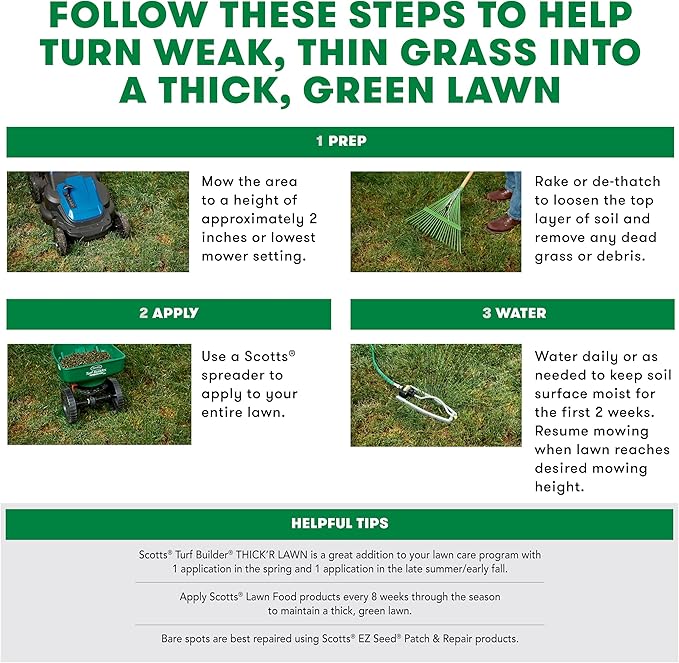 FOLLOW THESE STEPS TO HELP TURN WEAK, THIN GRASS INTO A THICK, GREEN LAWN

1 PREP

Mow the area to a height of approximately 2 inches or lowest mower setting.

Rake or de-thatch to loosen the top layer of soil and remove any dead grass or debris.

2 APPLY

Use a Scotts® spreader to apply to your entire lawn.

3 WATER

Water daily or as needed to keep soil surface moist for the first 2 weeks. Resume mowing when lawn reaches desired mowing height.

HELPFUL TIPS

Scotts® Turf Builder® THICK'R LAWN is a great addition to your lawn care program with 1 application in the spring and 1 application in the late summer/early fall.

Apply Scotts® Lawn Food products every 8 weeks through the season to maintain a thick, green lawn.

Bare spots are best repaired using Scotts® EZ Seed® Patch & Repair products.