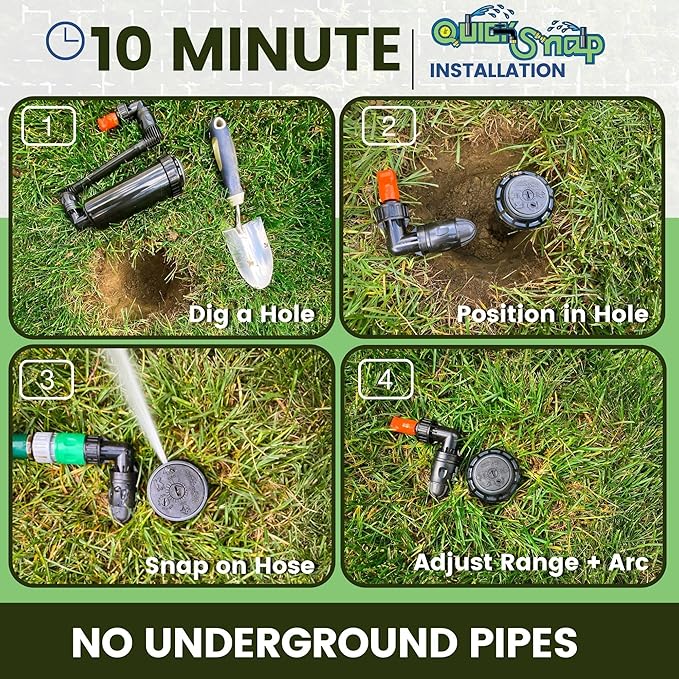 10 MINUTE

QUICK Snap
INSTALLATION

1
Dig a Hole

2
Position in Hole

3
Snap on Hose

4
Adjust Range + Arc

NO UNDERGROUND PIPES