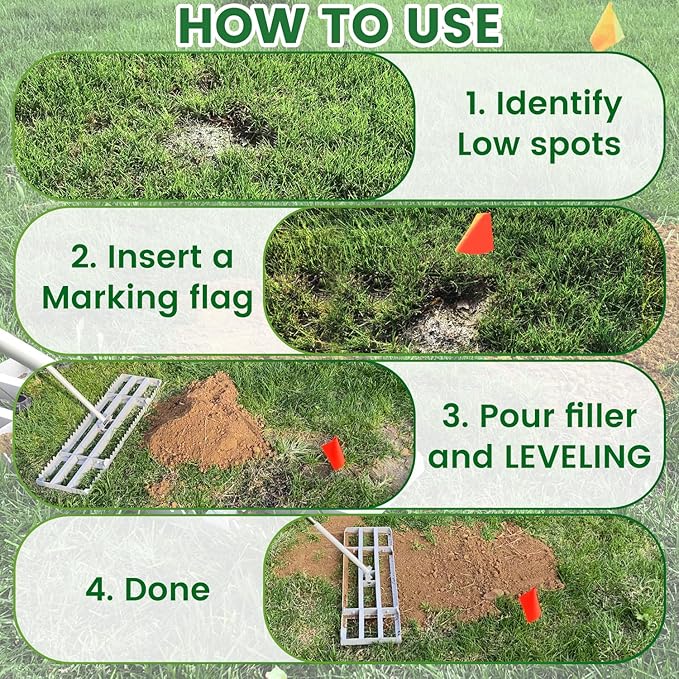 HOW TO USE

1. Identify Low spots

2. Insert a Marking flag

3. Pour filler and LEVELING

4. Done