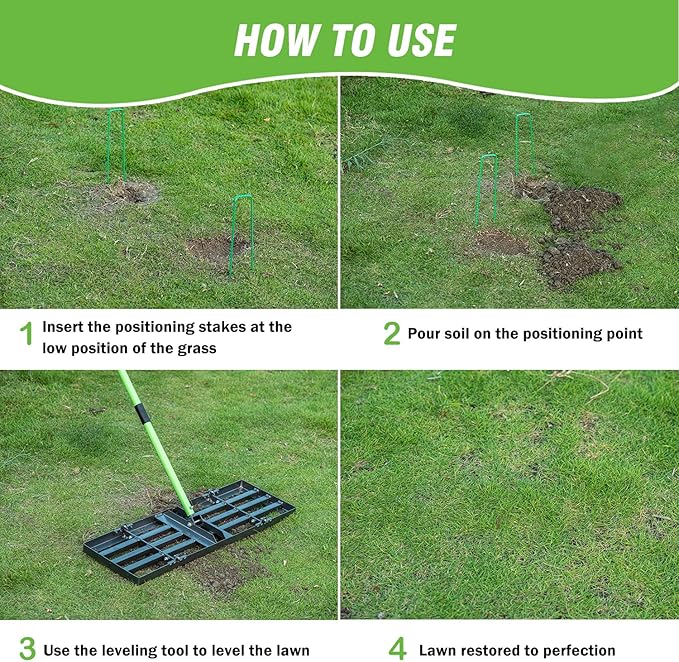 HOW TO USE

1 Insert the positioning stakes at the low position of the grass

2 Pour soil on the positioning point

3 Use the leveling tool to level the lawn

4 Lawn restored to perfection