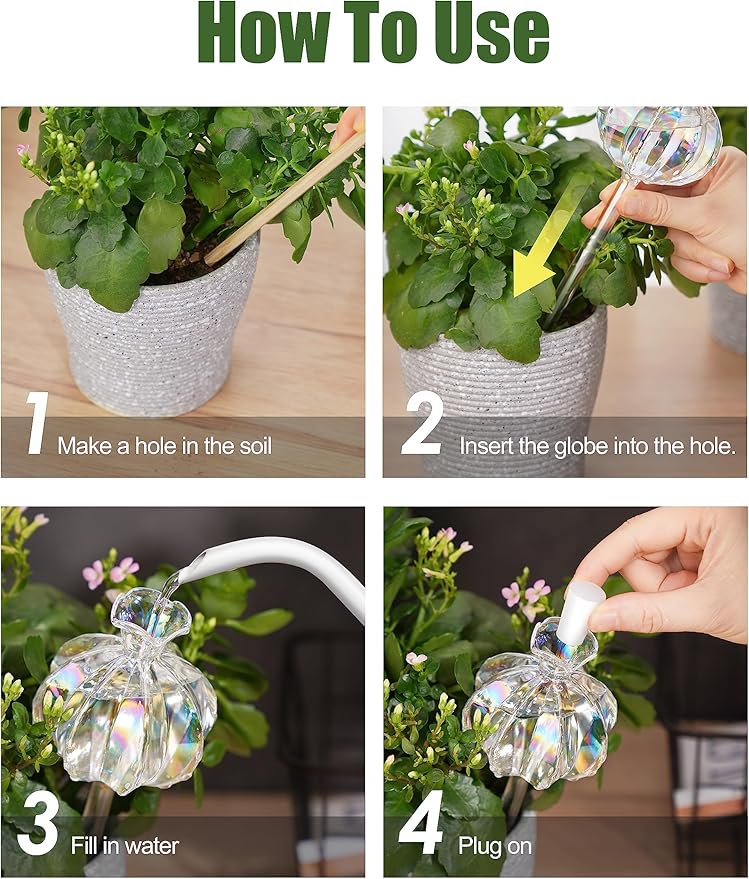 How To Use

1 Make a hole in the soil

2 Insert the globe into the hole.

3 Fill in water

4 Plug on