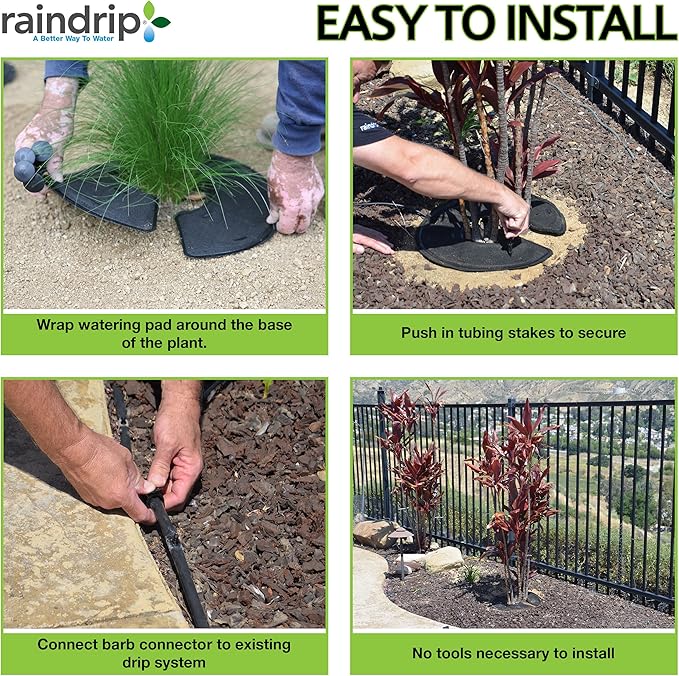 raindrip
A Better Way To Water

EASY TO INSTALL

Wrap watering pad around the base of the plant.

Push in tubing stakes to secure

Connect barb connector to existing drip system

No tools necessary to install