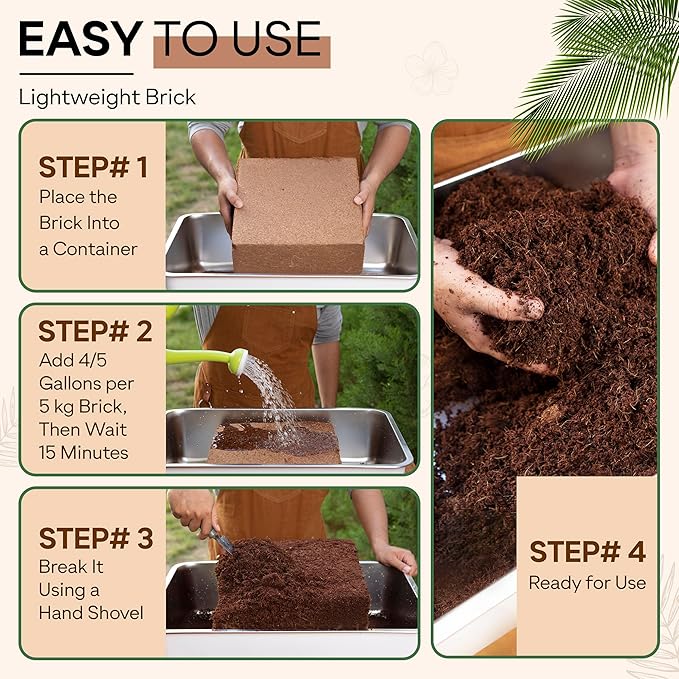 EASY TO USE

Lightweight Brick

STEP# 1
Place the Brick Into a Container

STEP# 2
Add 4/5 Gallons per 5 kg Brick, Then Wait 15 Minutes

STEP# 3
Break It Using a Hand Shovel

STEP# 4
Ready for Use