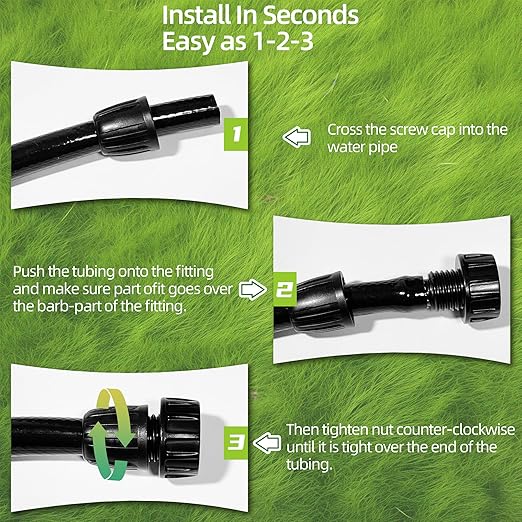 Install In Seconds
Easy as 1-2-3

1

Cross the screw cap into the water pipe

Push the tubing onto the fitting and make sure part ofit goes over the barb-part of the fitting.

2

3

Then tighten nut counter-clockwise until it is tight over the end of the tubing.