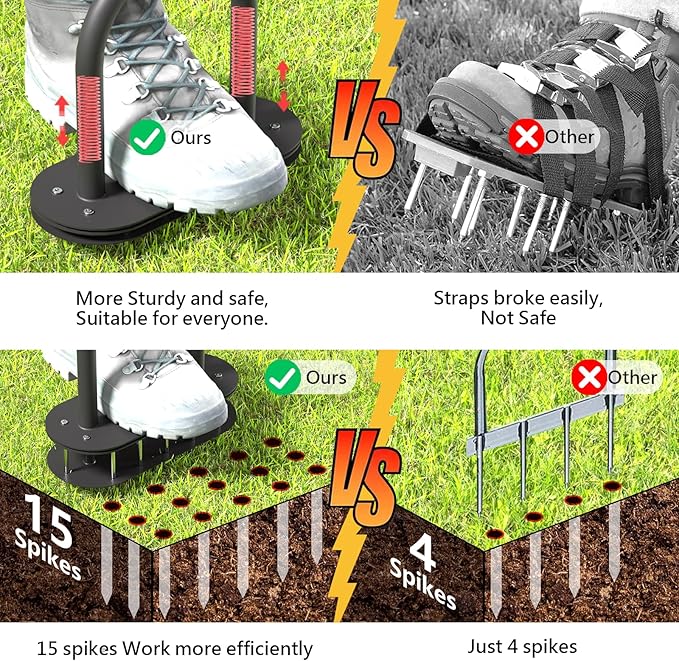 Ours

VS

Other

More Sturdy and safe, Suitable for everyone.

Straps broke easily, Not Safe

Ours

VS

Other

15 Spikes

4 Spikes

15 spikes Work more efficiently

Just 4 spikes